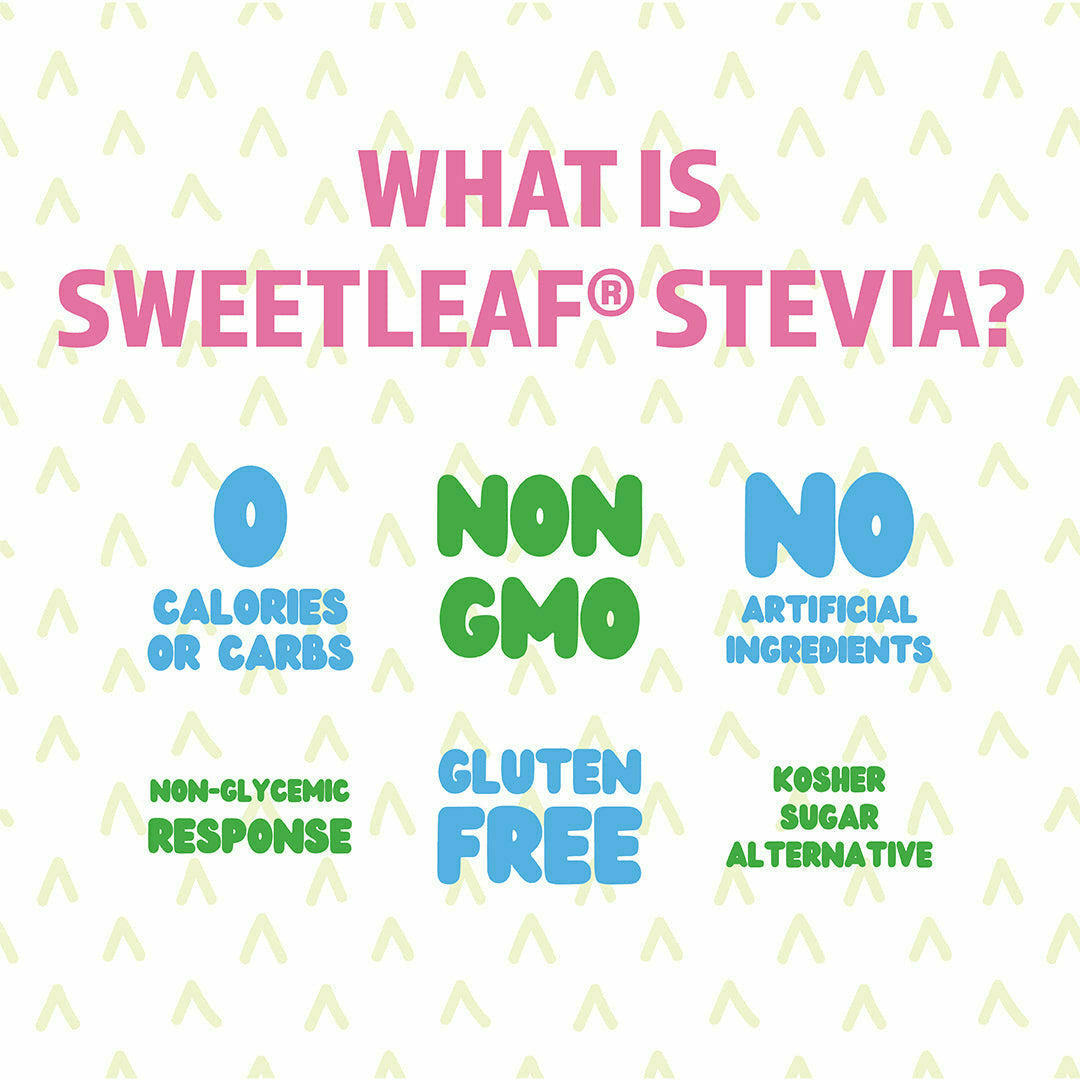 WHAT IS SWEETLEAF® STEVIA?

0
CALORIES OR CARBS

NON GMO

NO
ARTIFICIAL INGREDIENTS

NON-GLYCEMIC RESPONSE

GLUTEN FREE

KOSHER SUGAR ALTERNATIVE